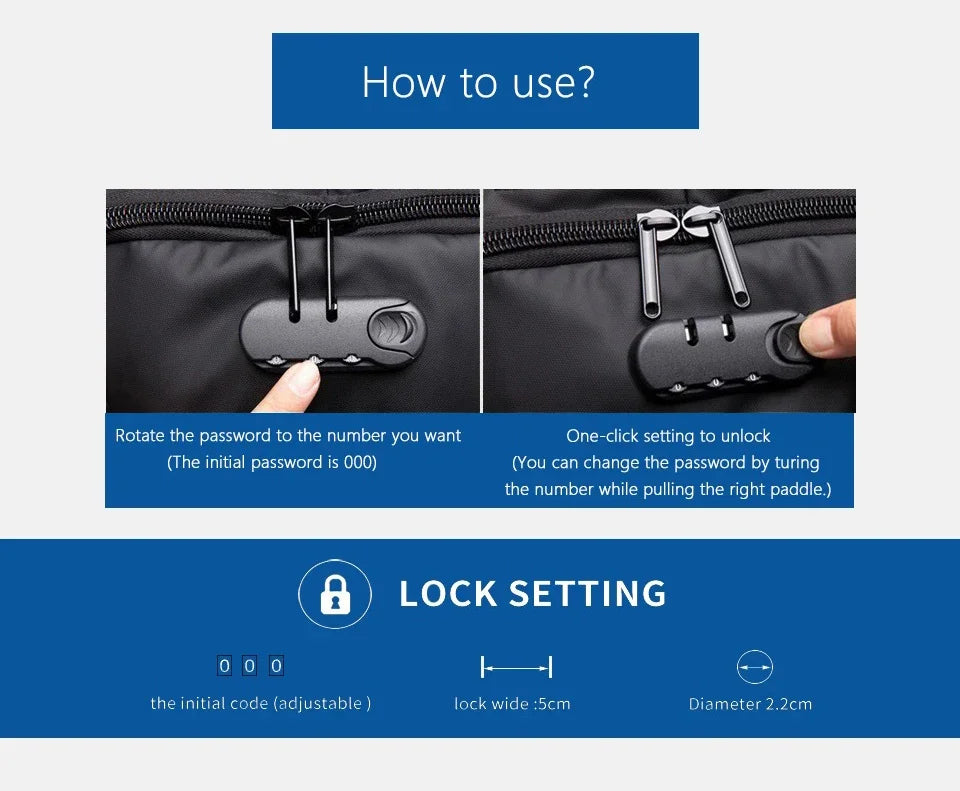 How to use?

Rotate the password to the number you want
(The initial password is 000)

One-click setting to unlock
(You can change the password by turing the number while pulling the right paddle.)

LOCK SETTING

0 0 0
the initial code (adjustable )

lock wide :5cm

Diameter 2.2cm