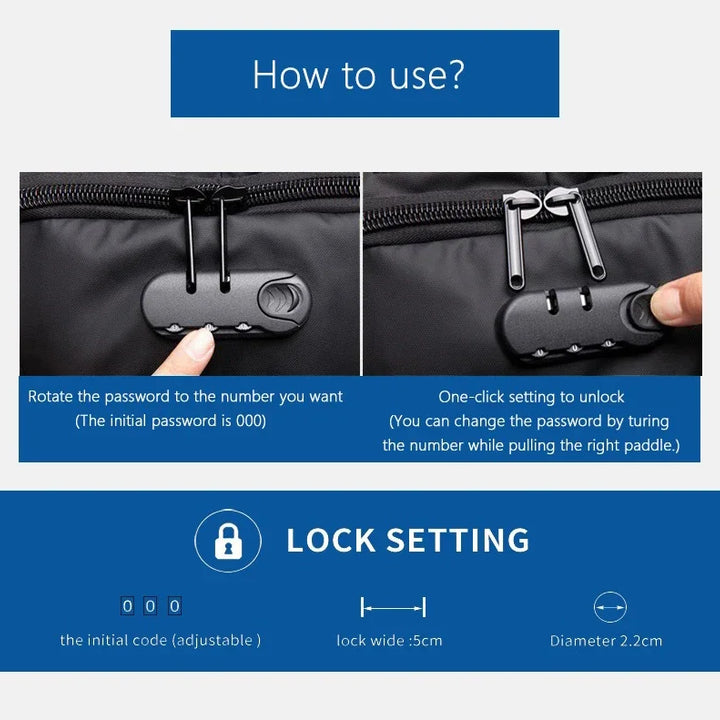 How to use?

Rotate the password to the number you want
(The initial password is 000)

One-click setting to unlock
(You can change the password by turing the number while pulling the right paddle.)

LOCK SETTING

0 0 0
the initial code (adjustable )

lock wide :5cm

Diameter 2.2cm